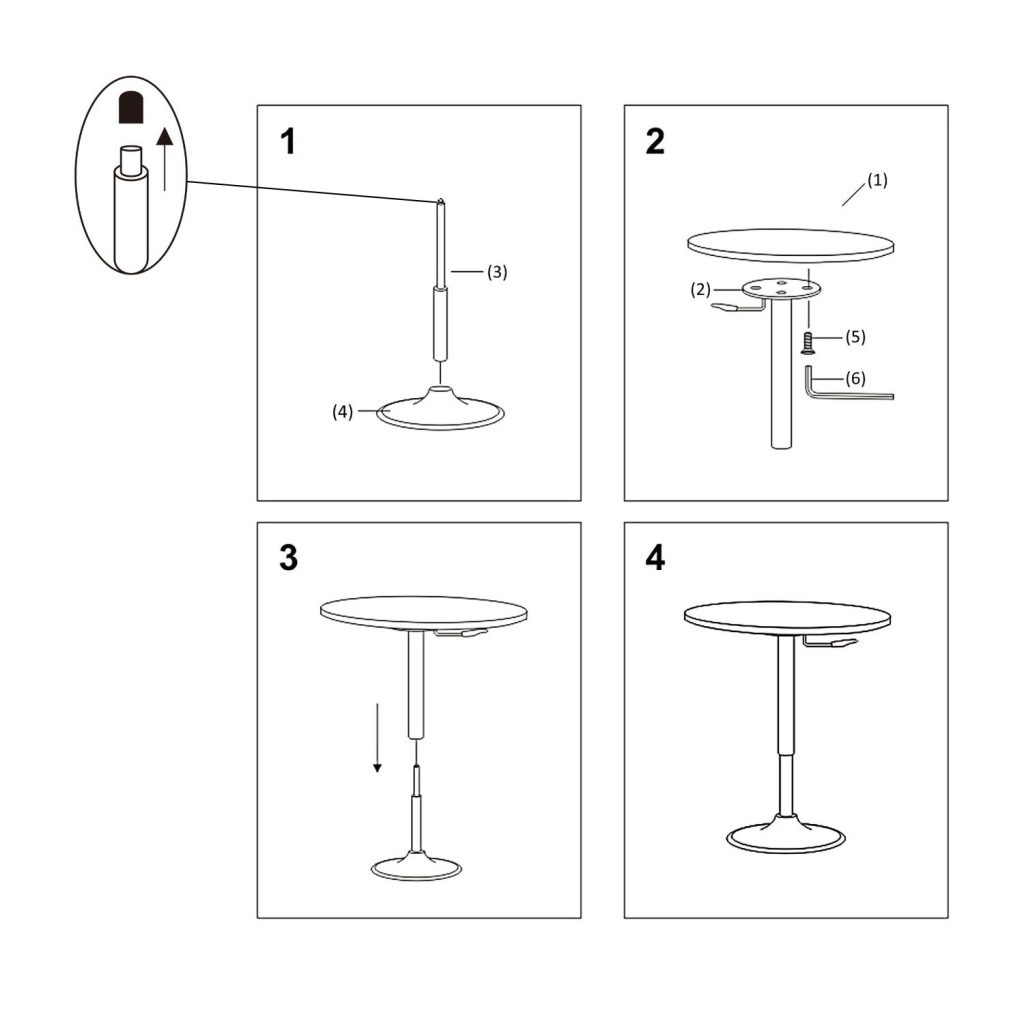 1

(3)

(4)

2

(1)

(2)

(5)

(6)

3

4