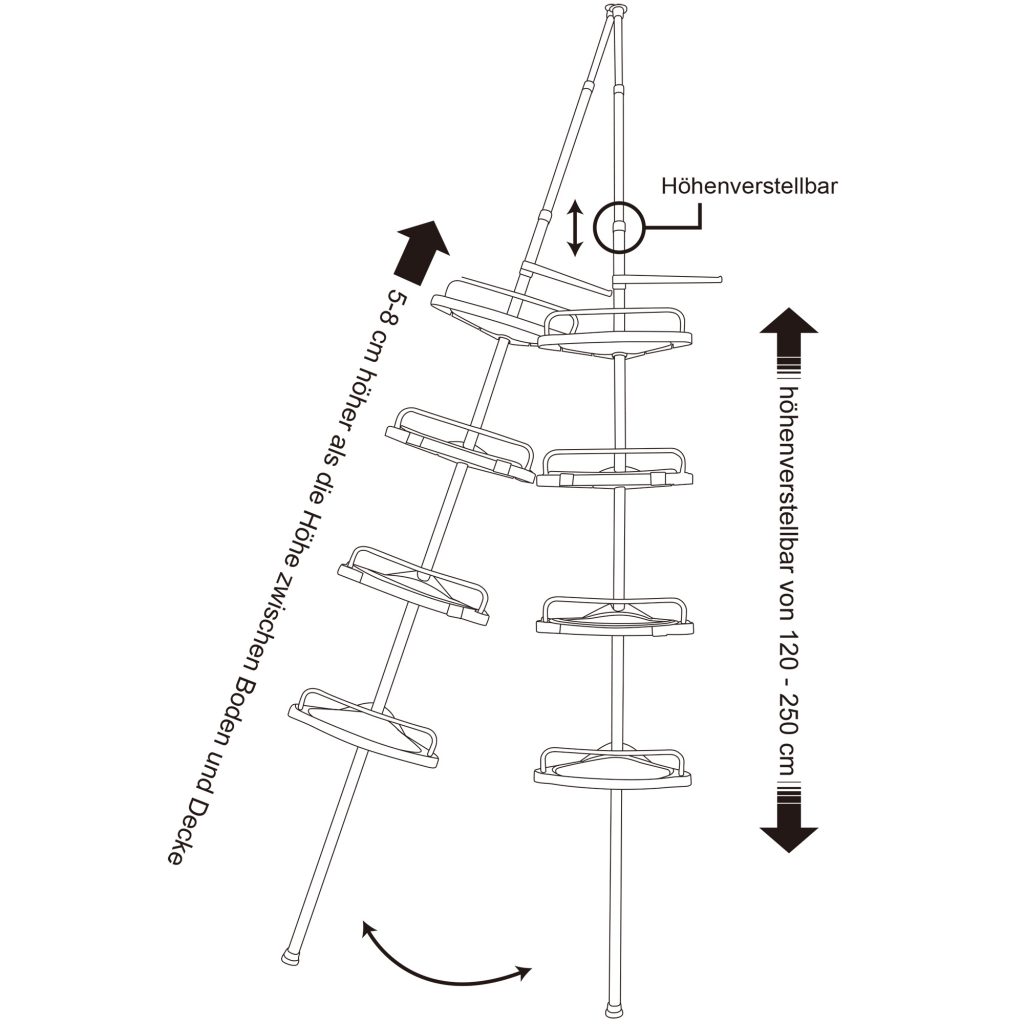 Höhenverstellbar

5-8 cm höher als die Höhe zwischen Boden und Decke

höhenverstellbar von 120 - 250 cm