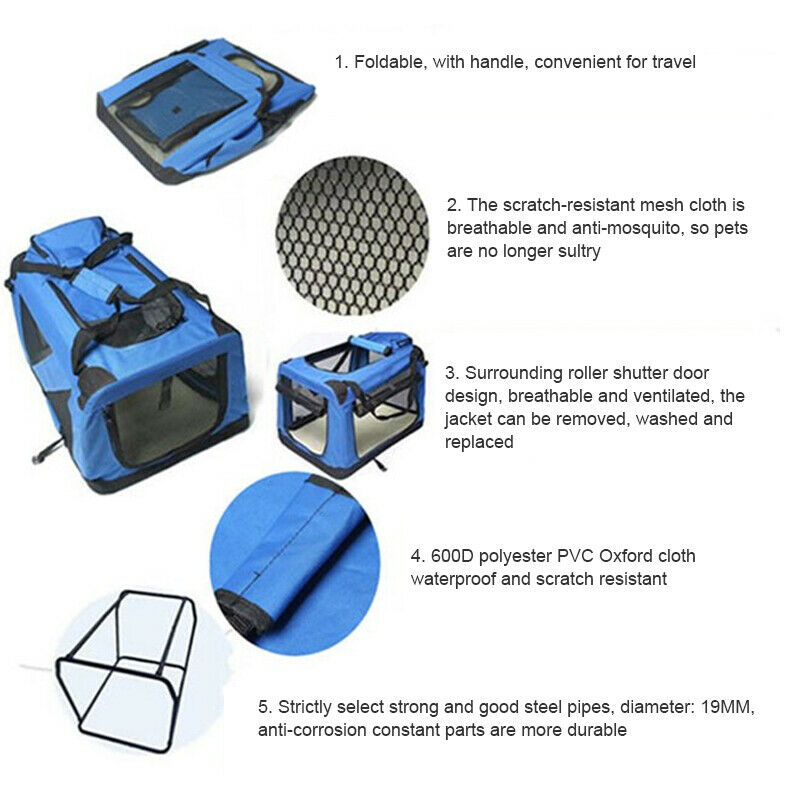 1. Foldable, with handle, convenient for travel

2. The scratch-resistant mesh cloth is breathable and anti-mosquito, so pets are no longer sultry

3. Surrounding roller shutter door design, breathable and ventilated, the jacket can be removed, washed and replaced

4. 600D polyester PVC Oxford cloth waterproof and scratch resistant

5. Strictly select strong and good steel pipes, diameter: 19MM, anti-corrosion constant parts are more durable